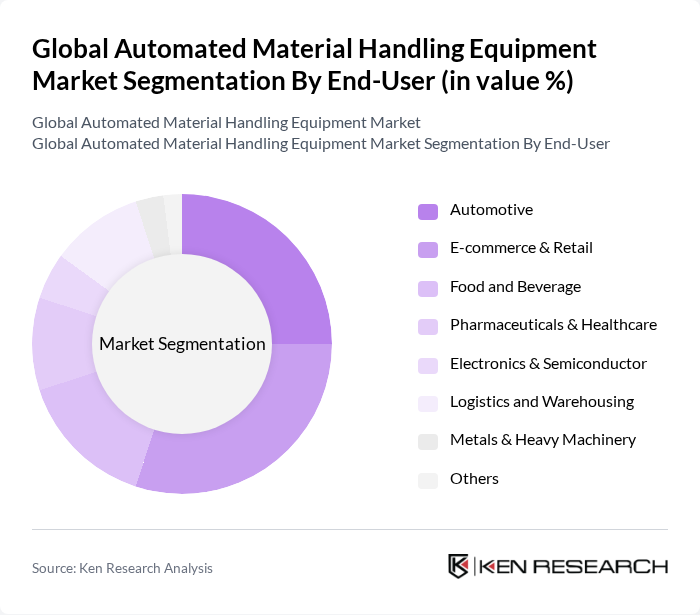 Global Automated Material Handling Equipment Market Segmentation By End-User (in value %)

Global Automated Material Handling Equipment Market
Global Automated Material Handling Equipment Market Segmentation By End-User

Market Segmentation

Automotive
E-commerce & Retail
Food and Beverage
Pharmaceuticals & Healthcare
Electronics & Semiconductor
Logistics and Warehousing
Metals & Heavy Machinery
Others

Source: Ken Research Analysis

KEN RESEARCH