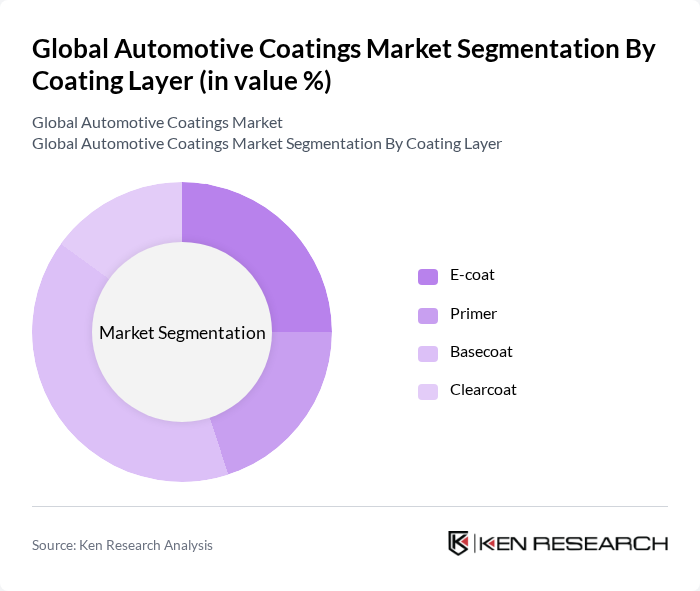 Global Automotive Coatings Market Segmentation By Coating Layer (in value %)

Global Automotive Coatings Market
Global Automotive Coatings Market Segmentation By Coating Layer

Market Segmentation

E-coat
Primer
Basecoat
Clearcoat

Source: Ken Research Analysis

KEN RESEARCH