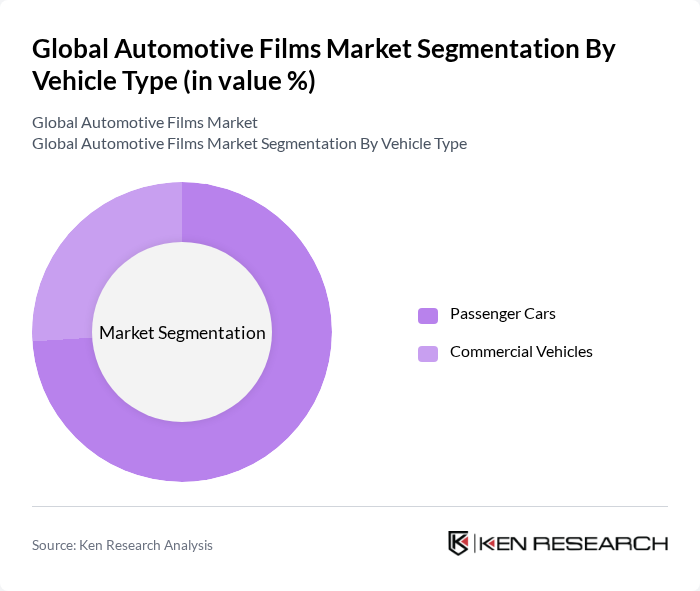 Global Automotive Films Market Segmentation By Vehicle Type (in value %)

Global Automotive Films Market
Global Automotive Films Market Segmentation By Vehicle Type

Market Segmentation

Passenger Cars
Commercial Vehicles

Source: Ken Research Analysis

KEN RESEARCH