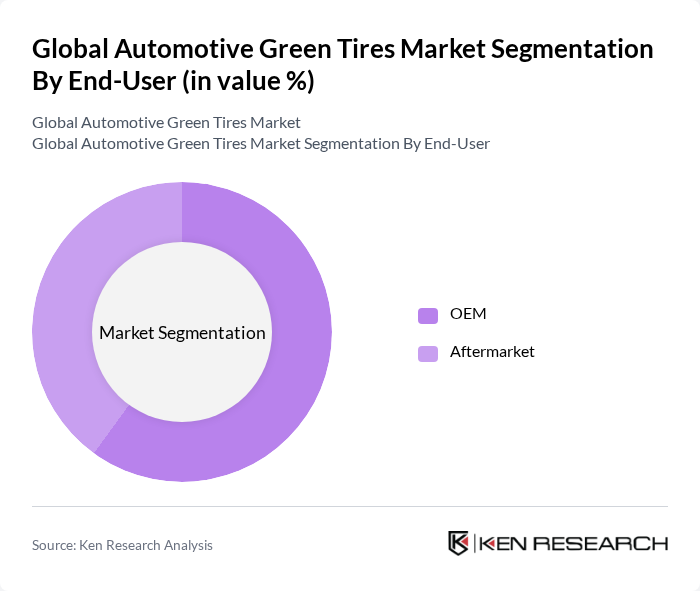 Global Automotive Green Tires Market Segmentation By End-User (in value %)

Global Automotive Green Tires Market
Global Automotive Green Tires Market Segmentation By End-User

Market Segmentation

OEM
Aftermarket

Source: Ken Research Analysis

KEN RESEARCH