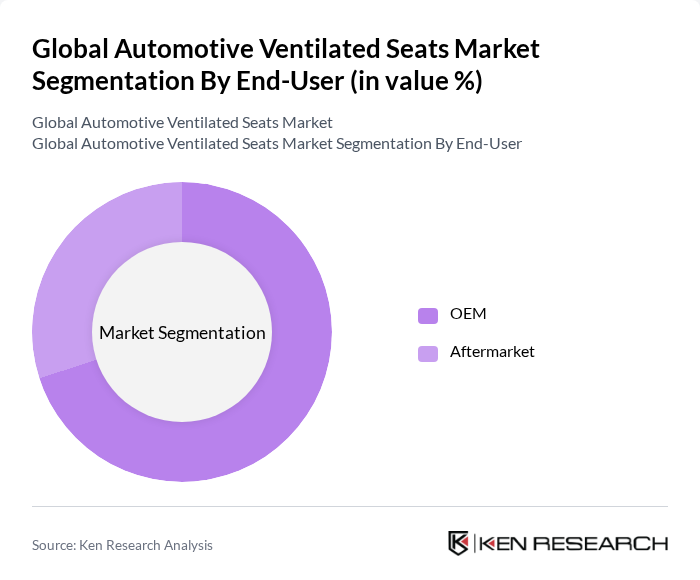 Global Automotive Ventilated Seats Market Segmentation By End-User (in value %)

Global Automotive Ventilated Seats Market
Global Automotive Ventilated Seats Market Segmentation By End-User

Market Segmentation

OEM
Aftermarket

Source: Ken Research Analysis

KEN RESEARCH