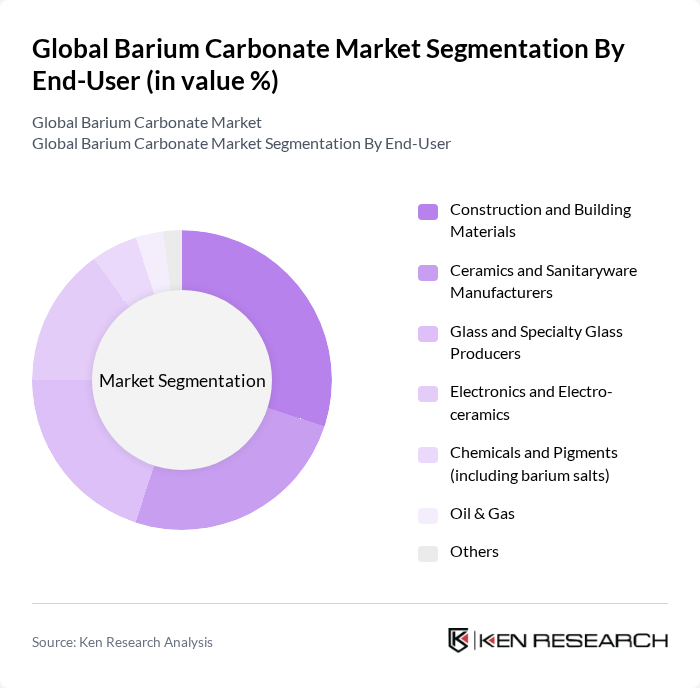 Global Barium Carbonate Market Segmentation By End-User (in value %)

Global Barium Carbonate Market
Global Barium Carbonate Market Segmentation By End-User

Market Segmentation

Construction and Building Materials

Ceramics and Sanitaryware Manufacturers

Glass and Specialty Glass Producers

Electronics and Electro-ceramics

Chemicals and Pigments (including barium salts)

Oil & Gas

Others

Source: Ken Research Analysis

KEN RESEARCH