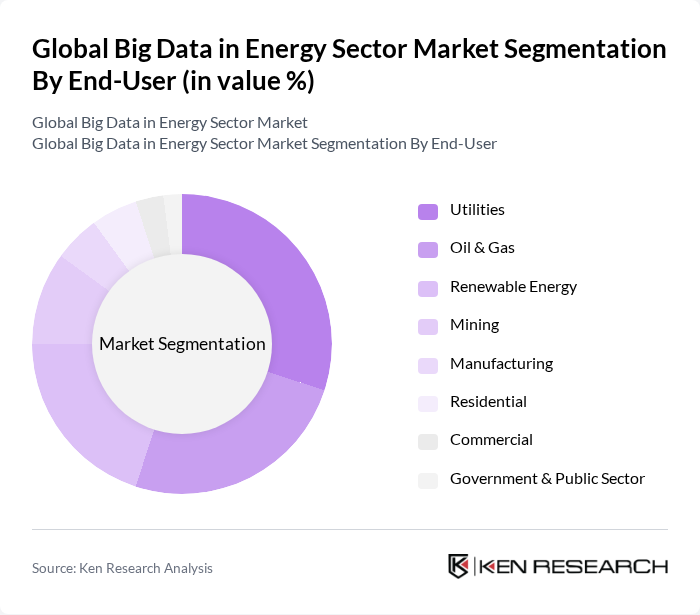 Global Big Data in Energy Sector Market Segmentation By End-User (in value %)

Global Big Data in Energy Sector Market
Global Big Data in Energy Sector Market Segmentation By End-User

Market Segmentation

Utilities
Oil & Gas
Renewable Energy
Mining
Manufacturing
Residential
Commercial
Government & Public Sector

Source: Ken Research Analysis

KEN RESEARCH