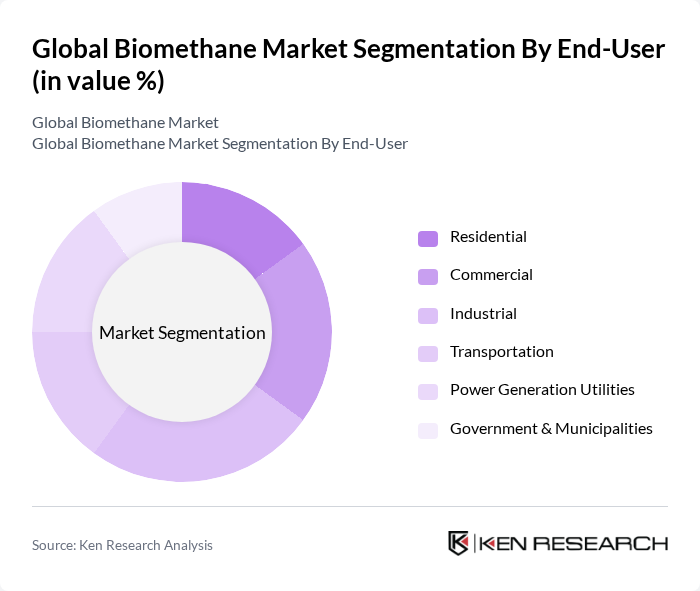 Global Biomethane Market Segmentation By End-User (in value %)

Global Biomethane Market
Global Biomethane Market Segmentation By End-User

Market Segmentation

Residential
Commercial
Industrial
Transportation
Power Generation Utilities
Government & Municipalities

Source: Ken Research Analysis

KEN RESEARCH