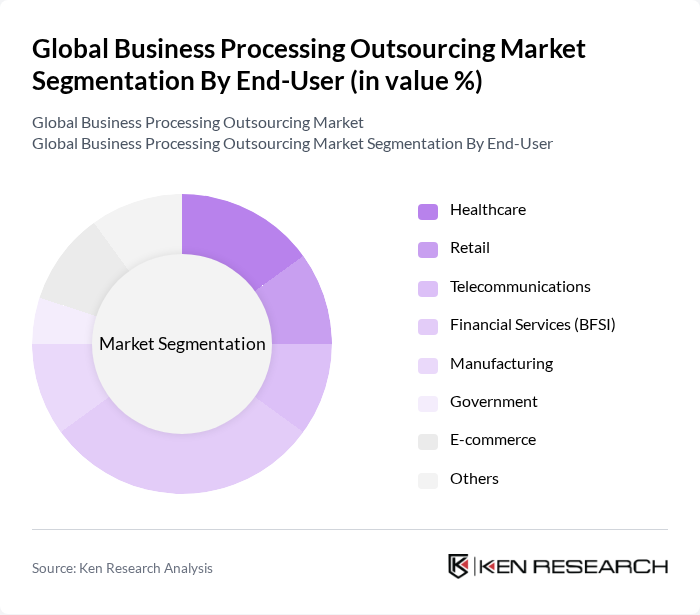 Global Business Processing Outsourcing Market Segmentation By End-User (in value %)

Global Business Processing Outsourcing Market
Global Business Processing Outsourcing Market Segmentation By End-User

Market Segmentation

Healthcare
Retail
Telecommunications
Financial Services (BFSI)
Manufacturing
Government
E-commerce
Others

Source: Ken Research Analysis

KEN RESEARCH