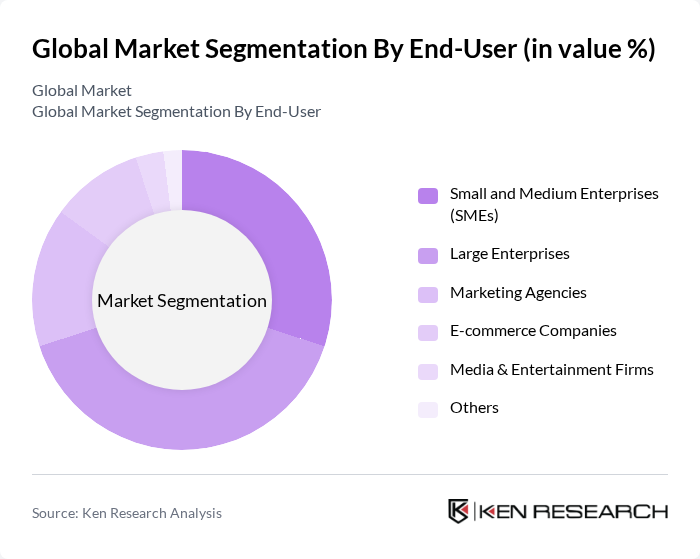 Global Market Segmentation By End-User (in value %)

Global Market
Global Market Segmentation By End-User

Market Segmentation

Small and Medium Enterprises (SMEs)
Large Enterprises
Marketing Agencies
E-commerce Companies
Media & Entertainment Firms
Others

Source: Ken Research Analysis

KEN RESEARCH