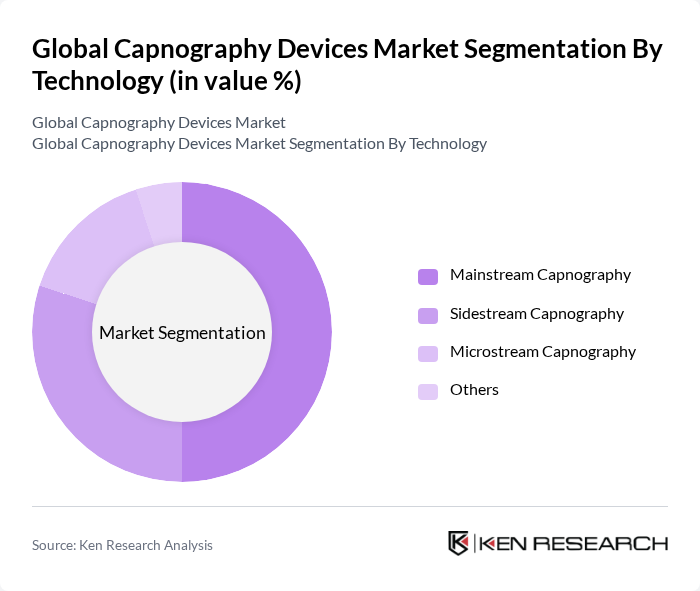 Global Capnography Devices Market Segmentation By Technology (in value %)

Global Capnography Devices Market
Global Capnography Devices Market Segmentation By Technology

Market Segmentation

Mainstream Capnography
Sidestream Capnography
Microstream Capnography
Others

Source: Ken Research Analysis

KEN RESEARCH