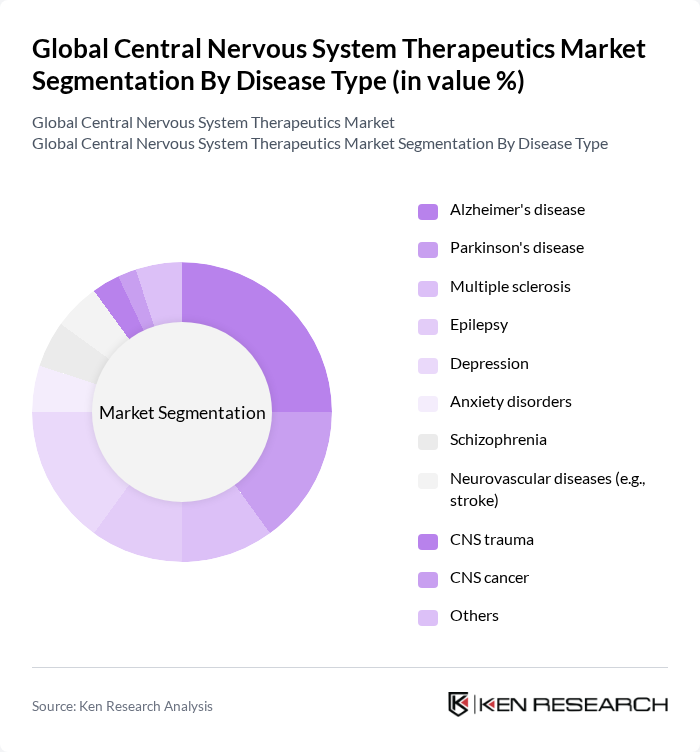 Global Central Nervous System Therapeutics Market Segmentation By Disease Type (in value %)

Global Central Nervous System Therapeutics Market
Global Central Nervous System Therapeutics Market Segmentation By Disease Type

Market Segmentation

Alzheimer's disease
Parkinson's disease
Multiple sclerosis
Epilepsy
Depression
Anxiety disorders
Schizophrenia
Neurovascular diseases (e.g., stroke)
CNS trauma
CNS cancer
Others

Source: Ken Research Analysis

KEN RESEARCH