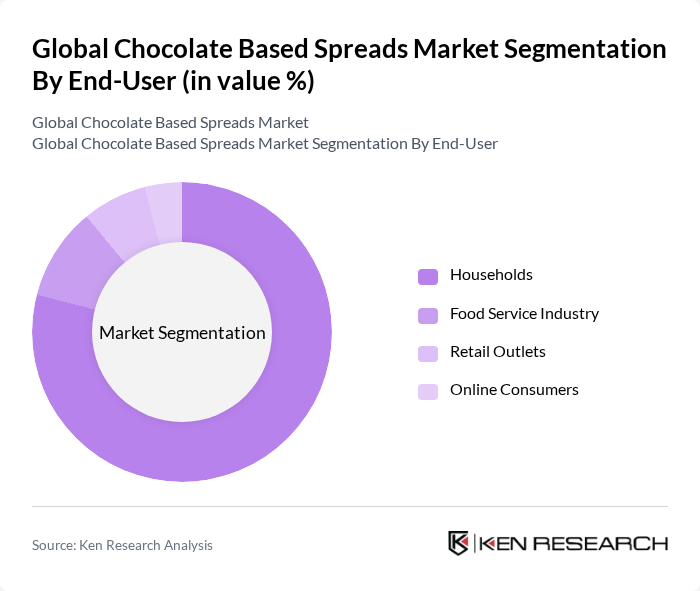 Global Chocolate Based Spreads Market Segmentation By End-User (in value %)

Global Chocolate Based Spreads Market
Global Chocolate Based Spreads Market Segmentation By End-User

Market Segmentation

Households
Food Service Industry
Retail Outlets
Online Consumers

Source: Ken Research Analysis

KEN RESEARCH