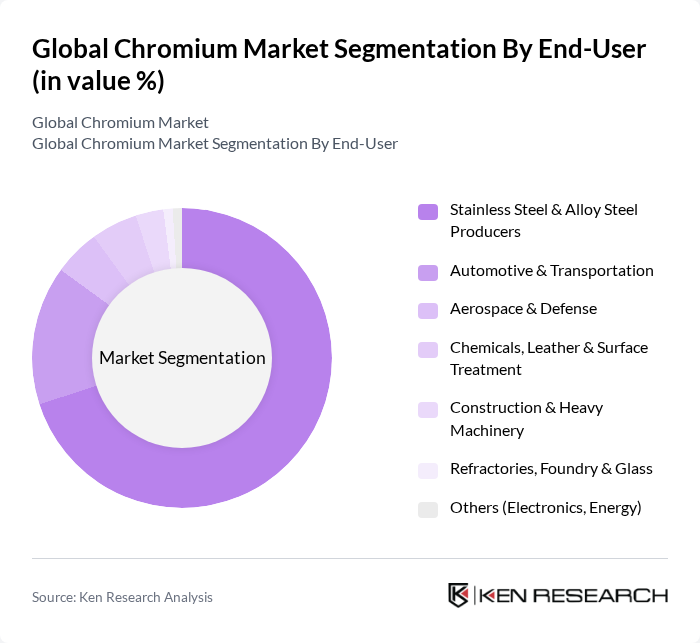 Global Chromium Market Segmentation By End-User (in value %)

Global Chromium Market
Global Chromium Market Segmentation By End-User

Market Segmentation

Stainless Steel & Alloy Steel Producers

Automotive & Transportation

Aerospace & Defense

Chemicals, Leather & Surface Treatment

Construction & Heavy Machinery

Refractories, Foundry & Glass

Others (Electronics, Energy)

Source: Ken Research Analysis

KEN RESEARCH