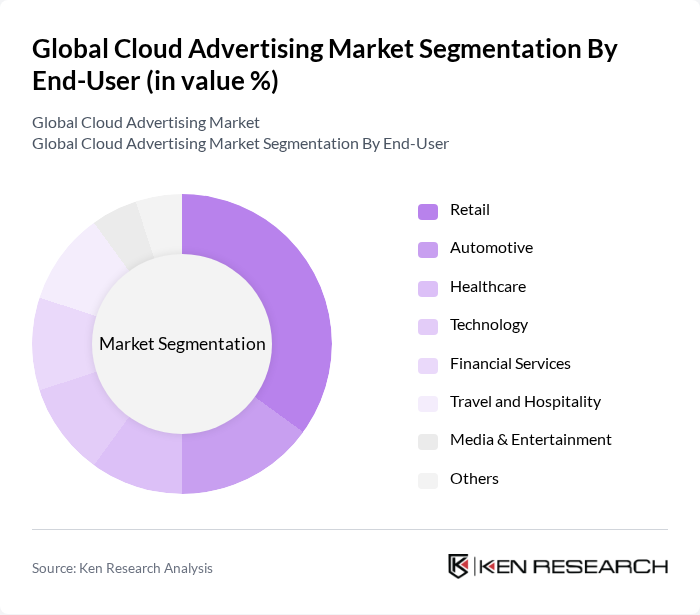 Global Cloud Advertising Market Segmentation By End-User (in value %)

Global Cloud Advertising Market
Global Cloud Advertising Market Segmentation By End-User

Market Segmentation

Retail
Automotive
Healthcare
Technology
Financial Services
Travel and Hospitality
Media & Entertainment
Others

Source: Ken Research Analysis

KEN RESEARCH