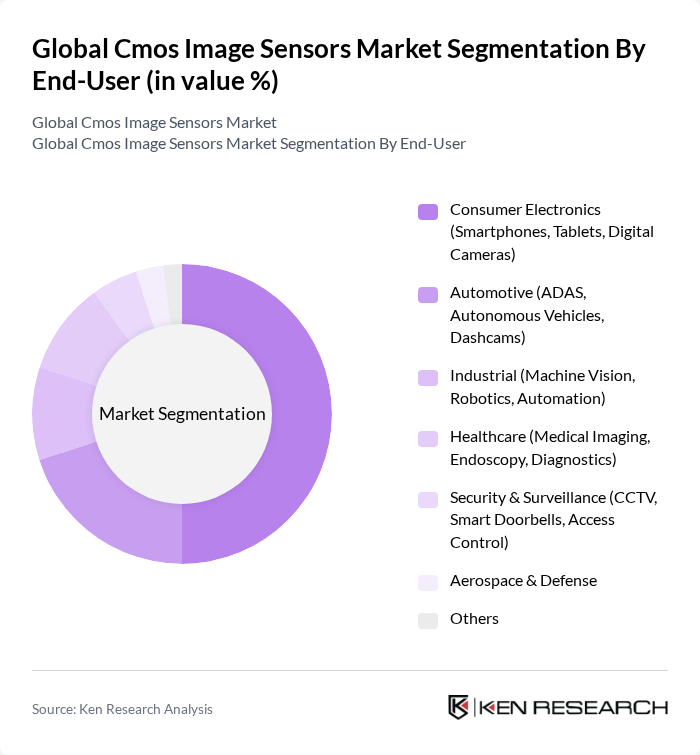 Global Cmos Image Sensors Market Segmentation By End-User (in value %)

Global Cmos Image Sensors Market
Global Cmos Image Sensors Market Segmentation By End-User

Market Segmentation

Consumer Electronics (Smartphones, Tablets, Digital Cameras)

Automotive (ADAS, Autonomous Vehicles, Dashcams)

Industrial (Machine Vision, Robotics, Automation)

Healthcare (Medical Imaging, Endoscopy, Diagnostics)

Security & Surveillance (CCTV, Smart Doorbells, Access Control)

Aerospace & Defense

Others

Source: Ken Research Analysis

KEN RESEARCH