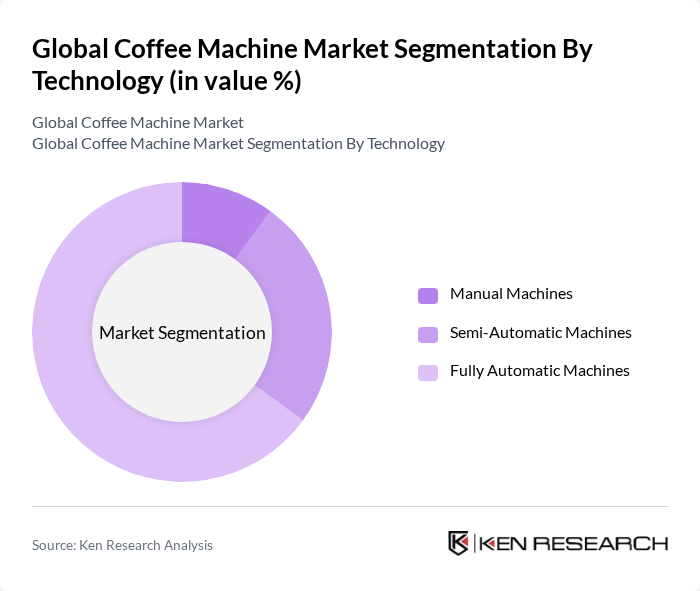 Global Coffee Machine Market Segmentation By Technology (in value %)

Global Coffee Machine Market
Global Coffee Machine Market Segmentation By Technology

Market Segmentation

Manual Machines
Semi-Automatic Machines
Fully Automatic Machines

Source: Ken Research Analysis

KEN RESEARCH