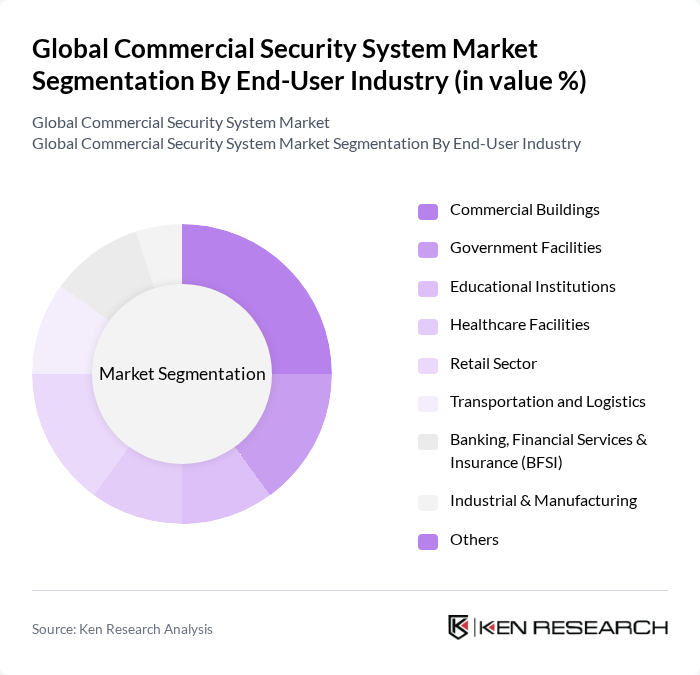 Global Commercial Security System Market Segmentation By End-User Industry (in value %)

Global Commercial Security System Market
Global Commercial Security System Market Segmentation By End-User Industry

Market Segmentation

Commercial Buildings
Government Facilities
Educational Institutions
Healthcare Facilities
Retail Sector
Transportation and Logistics
Banking, Financial Services & Insurance (BFSI)
Industrial & Manufacturing
Others

Source: Ken Research Analysis

KEN RESEARCH