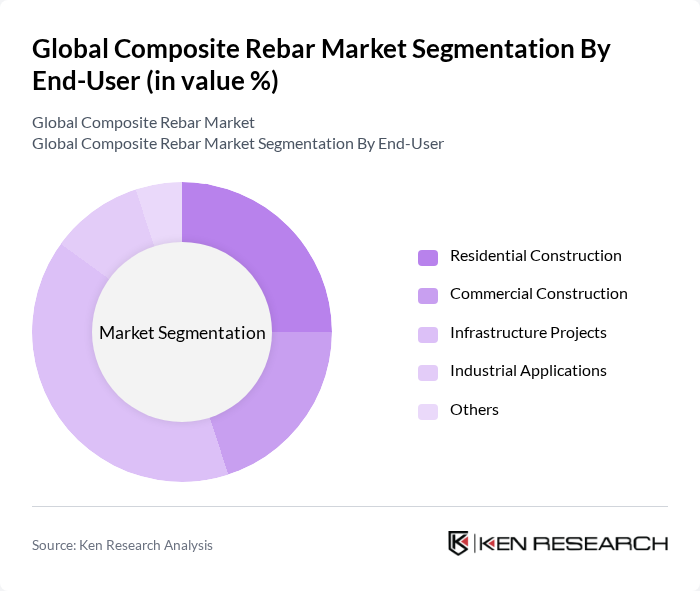 Global Composite Rebar Market Segmentation By End-User (in value %)

Global Composite Rebar Market
Global Composite Rebar Market Segmentation By End-User

Market Segmentation

Residential Construction
Commercial Construction
Infrastructure Projects
Industrial Applications
Others

Source: Ken Research Analysis

KEN RESEARCH