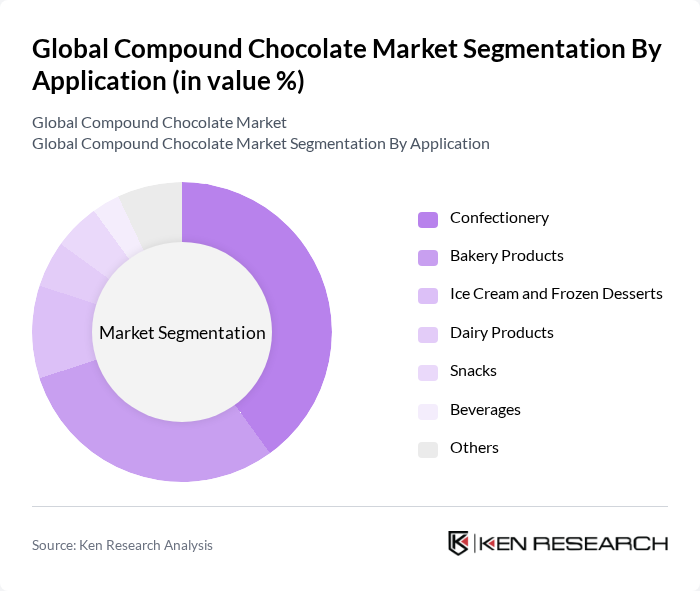 Global Compound Chocolate Market Segmentation By Application (in value %)

Global Compound Chocolate Market
Global Compound Chocolate Market Segmentation By Application

Market Segmentation

Confectionery
Bakery Products
Ice Cream and Frozen Desserts
Dairy Products
Snacks
Beverages
Others

Source: Ken Research Analysis

KEN RESEARCH