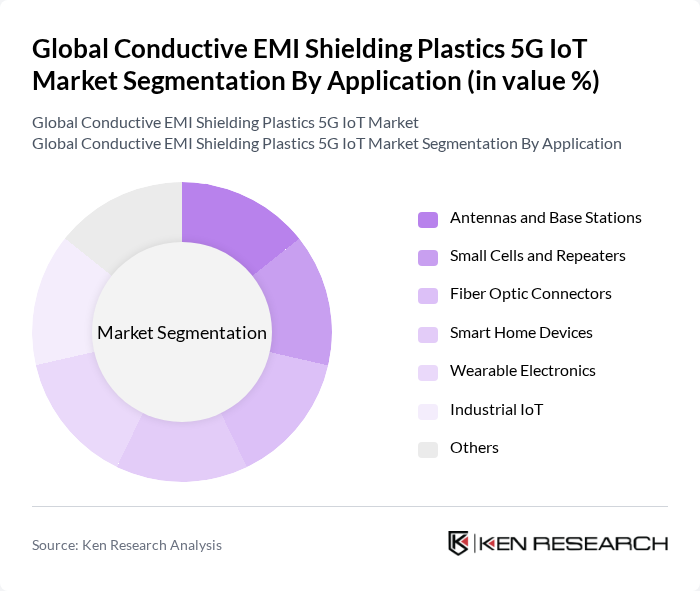 Global Conductive EMI Shielding Plastics 5G IoT Market Segmentation By Application (in value %)

Global Conductive EMI Shielding Plastics 5G IoT Market
Global Conductive EMI Shielding Plastics 5G IoT Market Segmentation By Application

Market Segmentation

Antennas and Base Stations
Small Cells and Repeaters
Fiber Optic Connectors
Smart Home Devices
Wearable Electronics
Industrial IoT
Others

Source: Ken Research Analysis

KEN RESEARCH