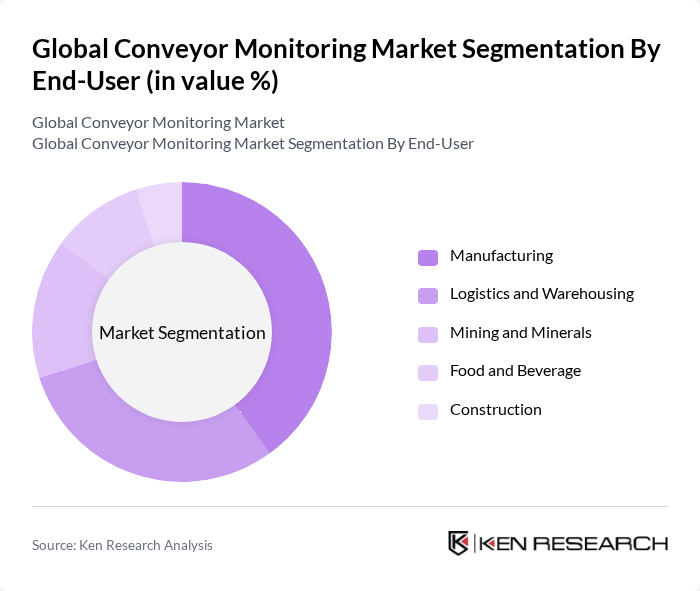 Global Conveyor Monitoring Market Segmentation By End-User (in value %)

Global Conveyor Monitoring Market
Global Conveyor Monitoring Market Segmentation By End-User

Market Segmentation

Manufacturing
Logistics and Warehousing
Mining and Minerals
Food and Beverage
Construction

Source: Ken Research Analysis

KEN RESEARCH