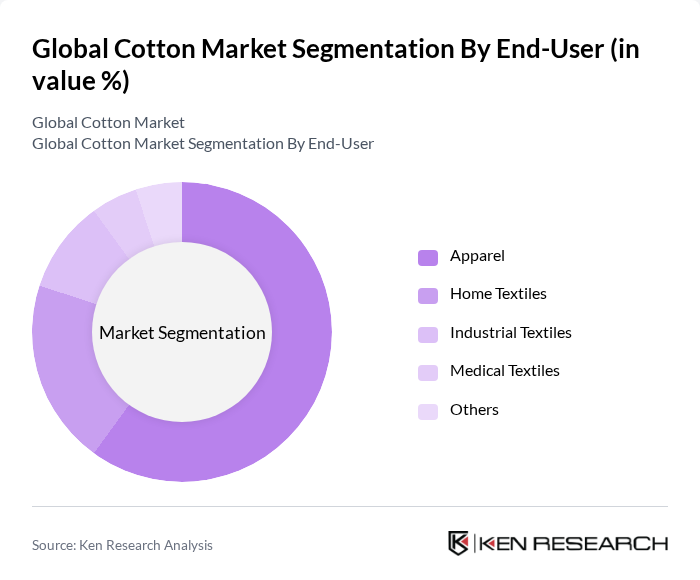 Global Cotton Market Segmentation By End-User (in value %)

Global Cotton Market
Global Cotton Market Segmentation By End-User

Market Segmentation

Apparel
Home Textiles
Industrial Textiles
Medical Textiles
Others

Source: Ken Research Analysis

KEN RESEARCH