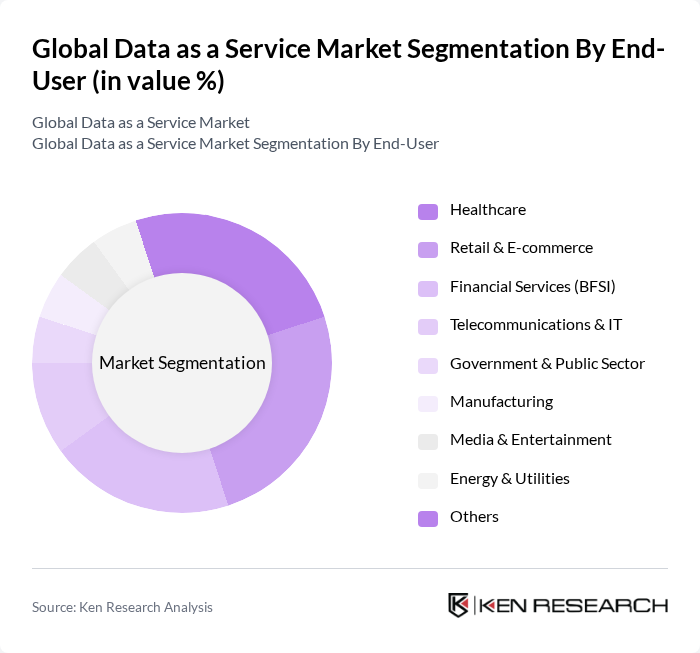 Global Data as a Service Market Segmentation By End-User (in value %)

Global Data as a Service Market
Global Data as a Service Market Segmentation By End-User

Market Segmentation

Healthcare
Retail & E-commerce
Financial Services (BFSI)
Telecommunications & IT
Government & Public Sector
Manufacturing
Media & Entertainment
Energy & Utilities
Others

Source: Ken Research Analysis

KEN RESEARCH