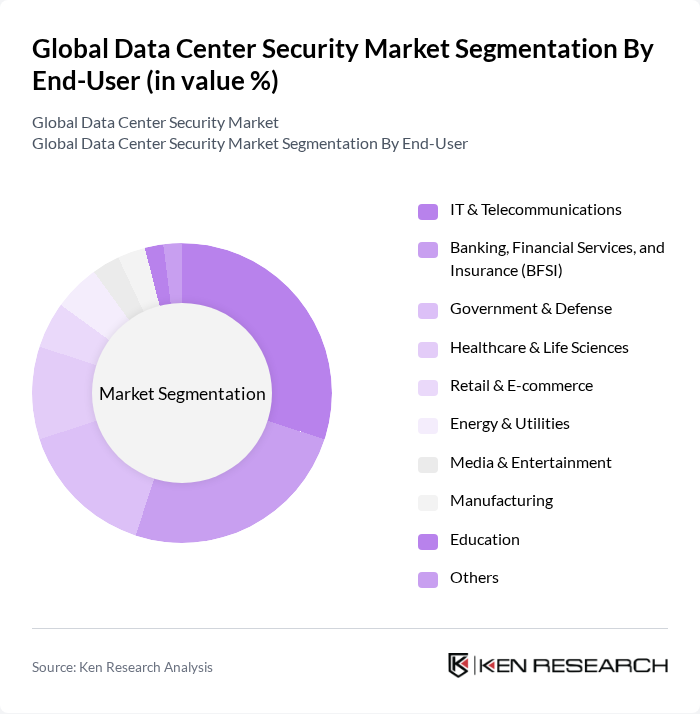 Global Data Center Security Market Segmentation By End-User (in value %)

Global Data Center Security Market
Global Data Center Security Market Segmentation By End-User

Market Segmentation

IT & Telecommunications
Banking, Financial Services, and Insurance (BFSI)
Government & Defense
Healthcare & Life Sciences
Retail & E-commerce
Energy & Utilities
Media & Entertainment
Manufacturing
Education
Others

Source: Ken Research Analysis

KEN RESEARCH