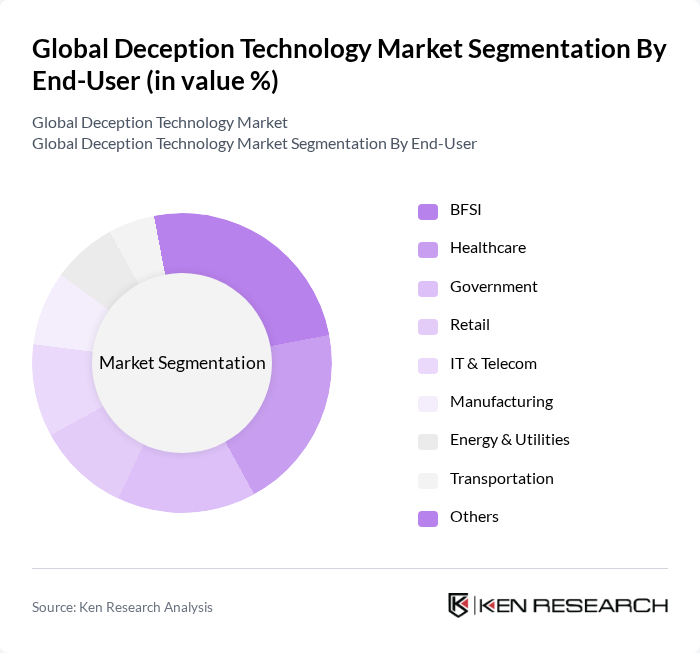 Global Deception Technology Market Segmentation By End-User (in value %)

Global Deception Technology Market
Global Deception Technology Market Segmentation By End-User

Market Segmentation

BFSI
Healthcare
Government
Retail
IT & Telecom
Manufacturing
Energy & Utilities
Transportation
Others

Source: Ken Research Analysis

KEN RESEARCH