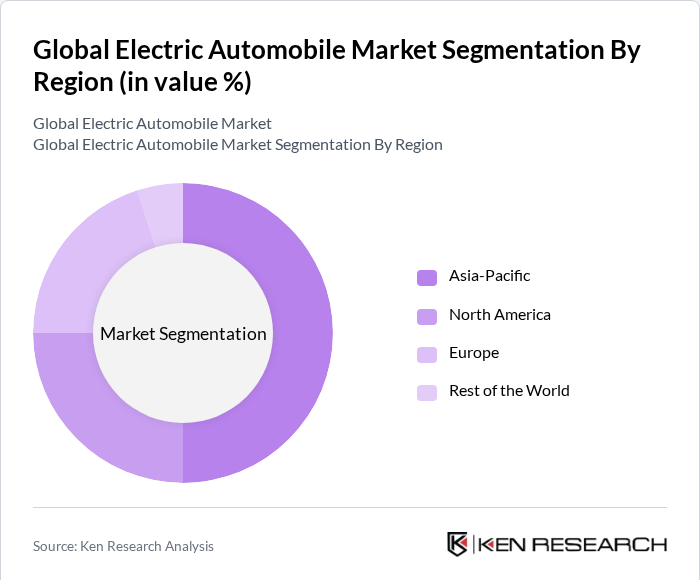 Global Electric Automobile Market Segmentation By Region (in value %)

Global Electric Automobile Market
Global Electric Automobile Market Segmentation By Region

Market Segmentation

Asia-Pacific
North America
Europe
Rest of the World

Source: Ken Research Analysis

KEN RESEARCH