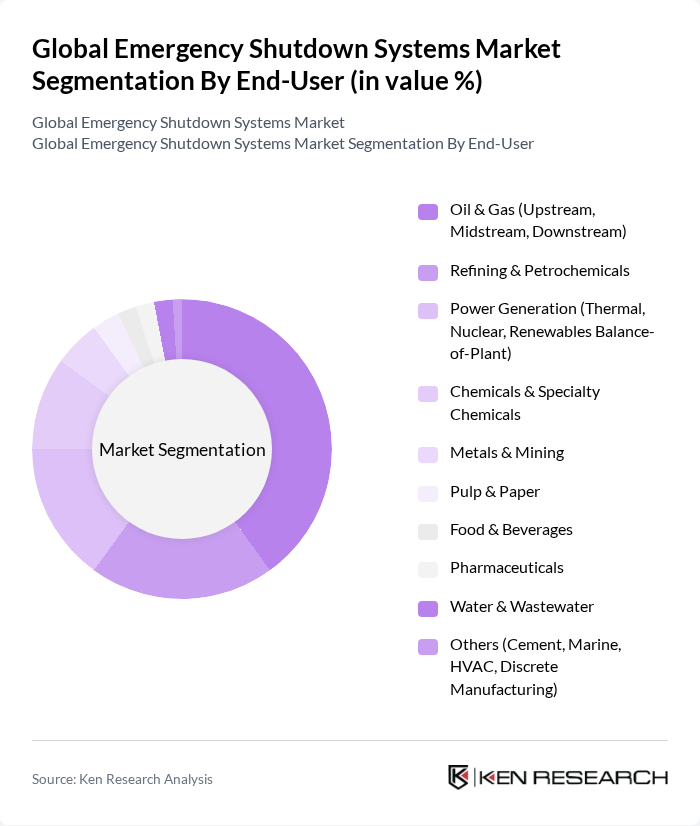 Global Emergency Shutdown Systems Market Segmentation By End-User (in value %)

Global Emergency Shutdown Systems Market
Global Emergency Shutdown Systems Market Segmentation By End-User

Market Segmentation

Oil & Gas (Upstream, Midstream, Downstream)
Refining & Petrochemicals
Power Generation (Thermal, Nuclear, Renewables Balance-of-Plant)
Chemicals & Specialty Chemicals
Metals & Mining
Pulp & Paper
Food & Beverages
Pharmaceuticals
Water & Wastewater
Others (Cement, Marine, HVAC, Discrete Manufacturing)

Source: Ken Research Analysis

KEN RESEARCH