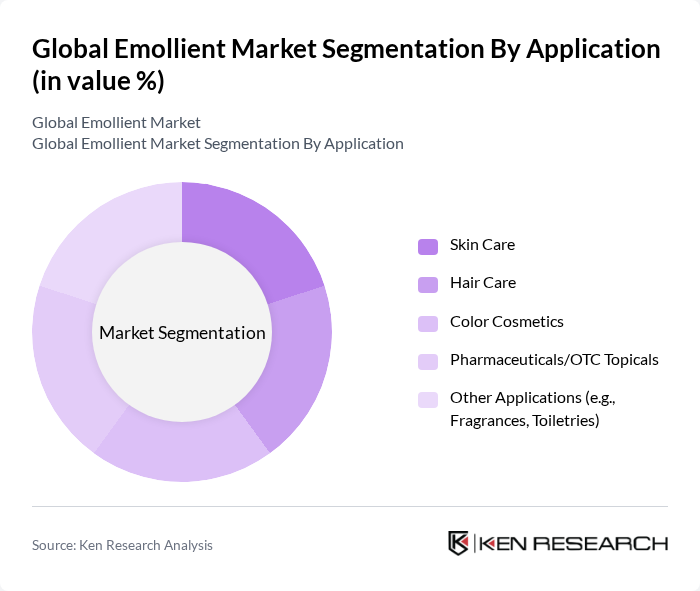 Global Emollient Market Segmentation By Application (in value %)

Global Emollient Market
Global Emollient Market Segmentation By Application

Market Segmentation

Skin Care
Hair Care
Color Cosmetics
Pharmaceuticals/OTC Topicals
Other Applications (e.g., Fragrances, Toiletries)

Source: Ken Research Analysis

KEN RESEARCH