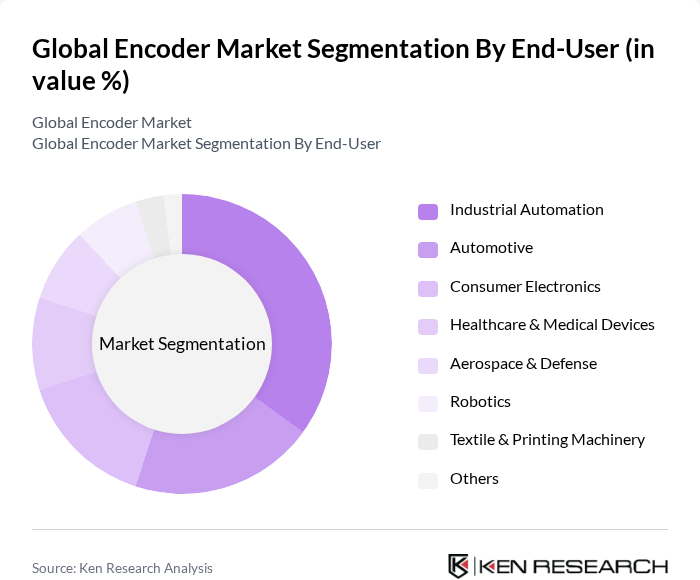 Global Encoder Market Segmentation By End-User (in value %)

Global Encoder Market
Global Encoder Market Segmentation By End-User

Market Segmentation

Industrial Automation
Automotive
Consumer Electronics
Healthcare & Medical Devices
Aerospace & Defense
Robotics
Textile & Printing Machinery
Others

Source: Ken Research Analysis

KEN RESEARCH