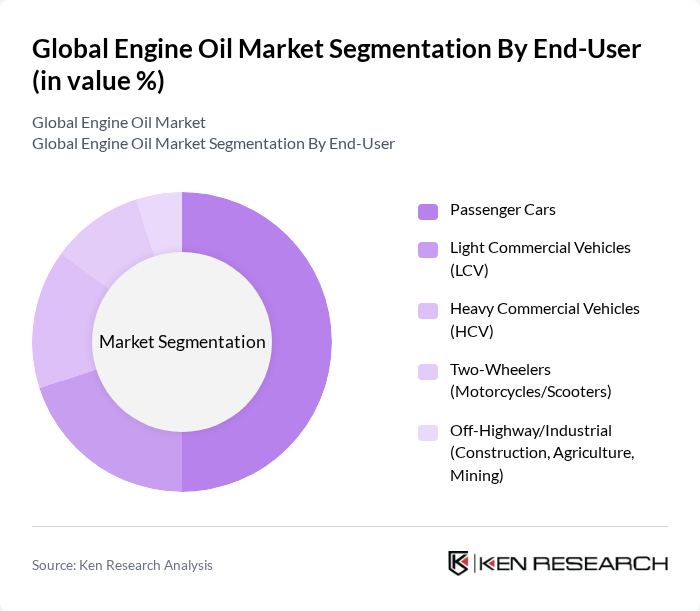 Global Engine Oil Market Segmentation By End-User (in value %)

Global Engine Oil Market
Global Engine Oil Market Segmentation By End-User

Market Segmentation

Passenger Cars
Light Commercial Vehicles (LCV)
Heavy Commercial Vehicles (HCV)
Two-Wheelers (Motorcycles/Scooters)
Off-Highway/Industrial (Construction, Agriculture, Mining)

Source: Ken Research Analysis

KEN RESEARCH