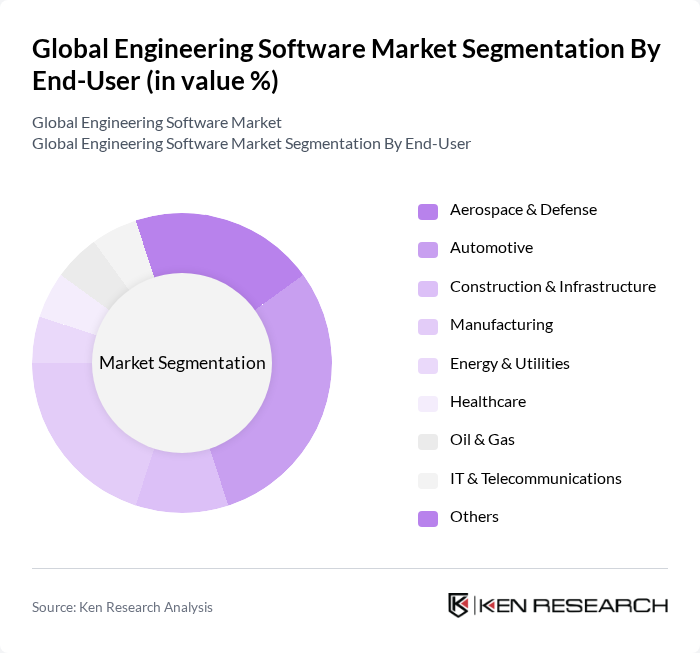 Global Engineering Software Market Segmentation By End-User (in value %)

Global Engineering Software Market
Global Engineering Software Market Segmentation By End-User

Market Segmentation

Aerospace & Defense
Automotive
Construction & Infrastructure
Manufacturing
Energy & Utilities
Healthcare
Oil & Gas
IT & Telecommunications
Others

Source: Ken Research Analysis

KEN RESEARCH