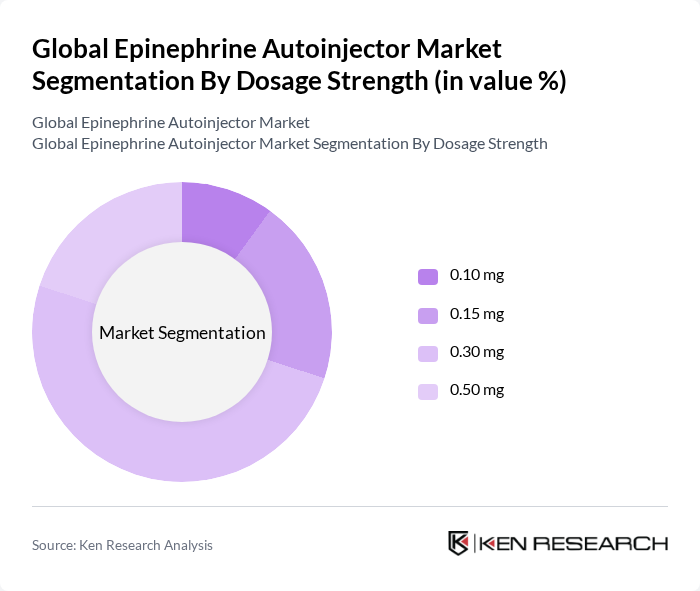 Global Epinephrine Autoinjector Market Segmentation By Dosage Strength (in value %)

Global Epinephrine Autoinjector Market
Global Epinephrine Autoinjector Market Segmentation By Dosage Strength

Market Segmentation

0.10 mg
0.15 mg
0.30 mg
0.50 mg

Source: Ken Research Analysis

KEN RESEARCH