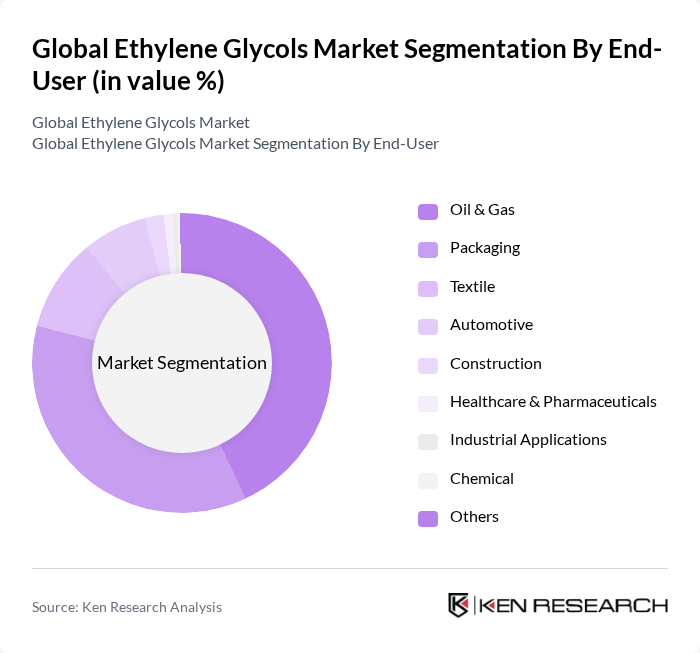 Global Ethylene Glycols Market Segmentation By End-User (in value %)

Global Ethylene Glycols Market
Global Ethylene Glycols Market Segmentation By End-User

Market Segmentation

Oil & Gas
Packaging
Textile
Automotive
Construction
Healthcare & Pharmaceuticals
Industrial Applications
Chemical
Others

Source: Ken Research Analysis

KEN RESEARCH