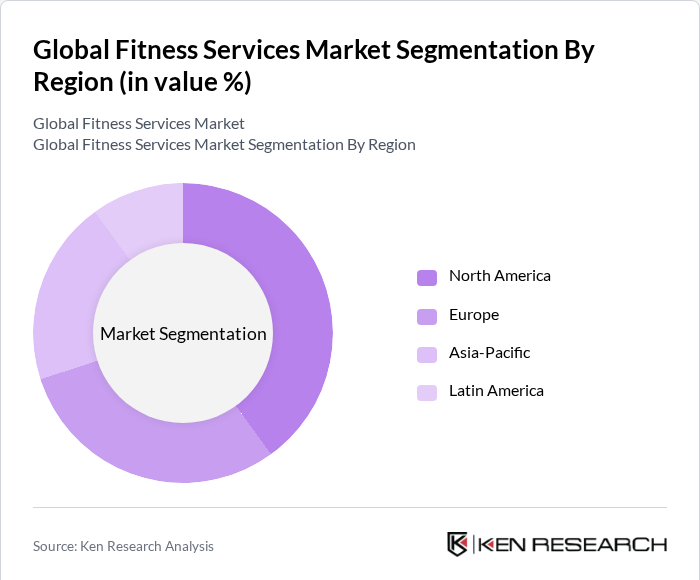 Global Fitness Services Market Segmentation By Region (in value %)

Global Fitness Services Market
Global Fitness Services Market Segmentation By Region

Market Segmentation

North America
Europe
Asia-Pacific
Latin America

Source: Ken Research Analysis

KEN RESEARCH