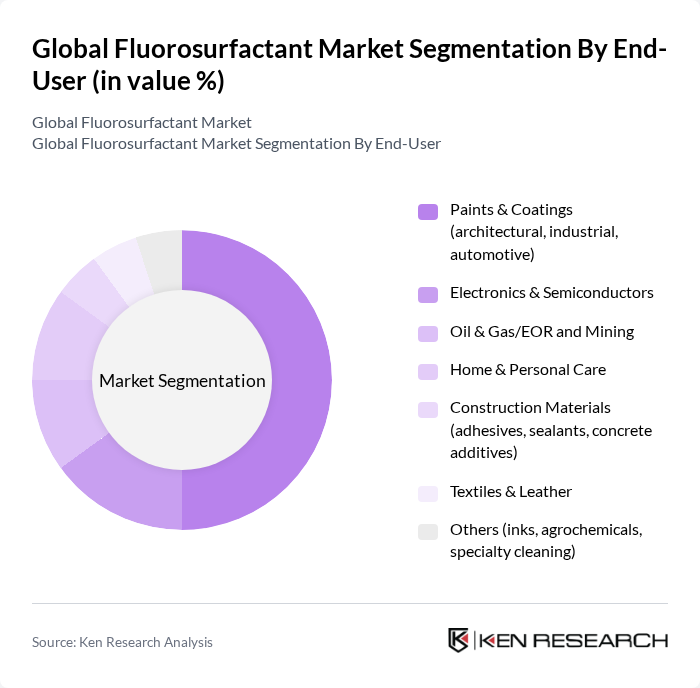 Global Fluorosurfactant Market Segmentation By End-User (in value %)

Global Fluorosurfactant Market
Global Fluorosurfactant Market Segmentation By End-User

Market Segmentation

Paints & Coatings (architectural, industrial, automotive)

Electronics & Semiconductors

Oil & Gas/EOR and Mining

Home & Personal Care

Construction Materials (adhesives, sealants, concrete additives)

Textiles & Leather

Others (inks, agrochemicals, specialty cleaning)

Source: Ken Research Analysis

KEN RESEARCH