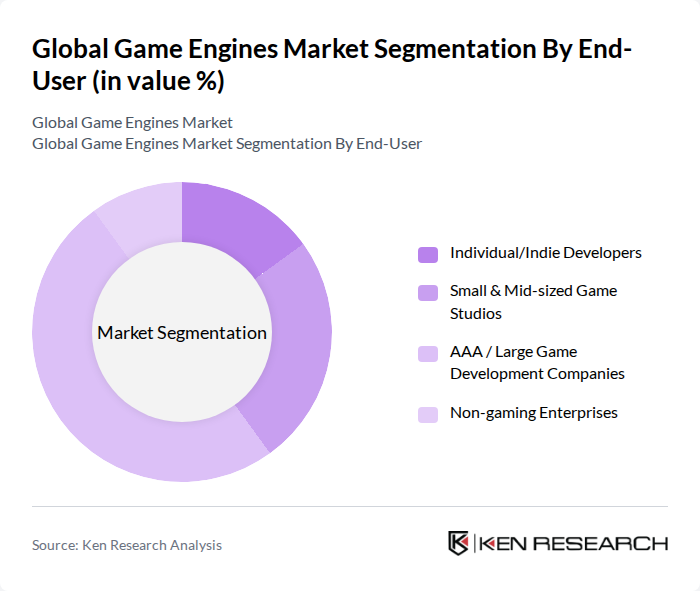 Global Game Engines Market Segmentation By End-User (in value %)

Global Game Engines Market
Global Game Engines Market Segmentation By End-User

Market Segmentation

Individual/Indie Developers

Small & Mid-sized Game Studios

AAA / Large Game Development Companies

Non-gaming Enterprises

Source: Ken Research Analysis

KEN RESEARCH