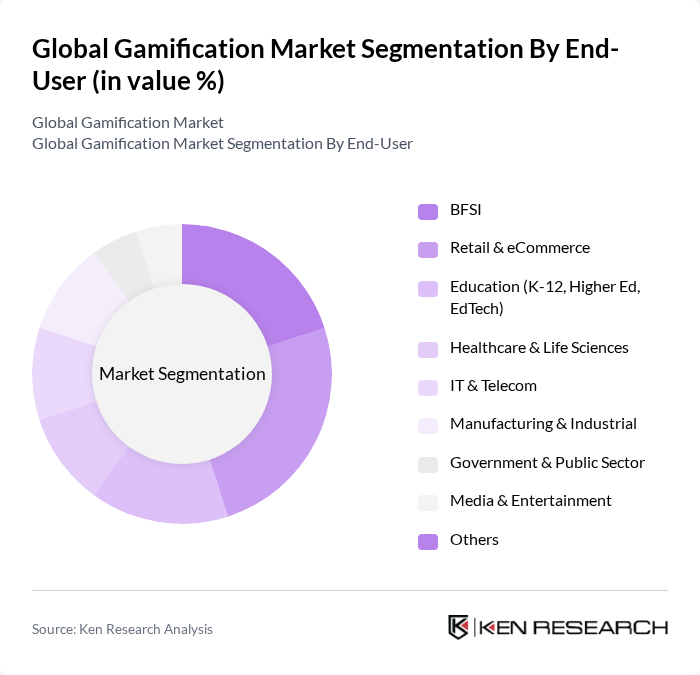 Global Gamification Market Segmentation By End-User (in value %)

Global Gamification Market
Global Gamification Market Segmentation By End-User

Market Segmentation

BFSI
Retail & eCommerce
Education (K-12, Higher Ed, EdTech)
Healthcare & Life Sciences
IT & Telecom
Manufacturing & Industrial
Government & Public Sector
Media & Entertainment
Others

Source: Ken Research Analysis

KEN RESEARCH