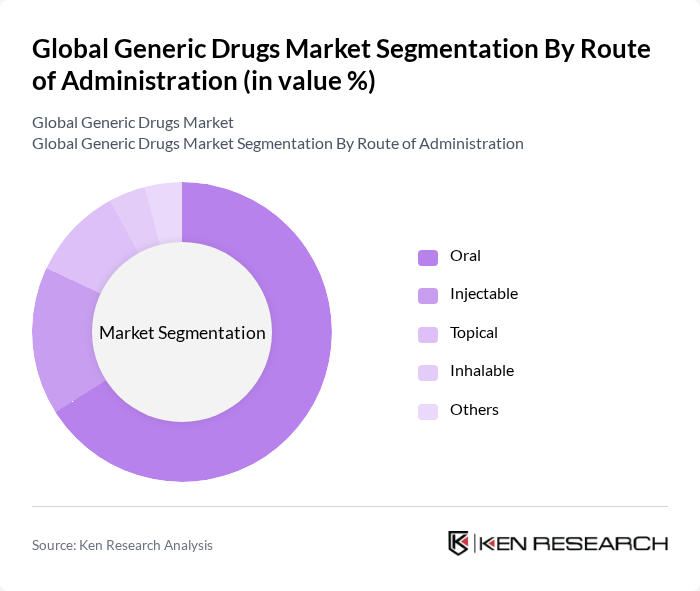 Global Generic Drugs Market Segmentation By Route of Administration (in value %)

Global Generic Drugs Market
Global Generic Drugs Market Segmentation By Route of Administration

Market Segmentation

Oral
Injectable
Topical
Inhalable
Others

Source: Ken Research Analysis

KEN RESEARCH