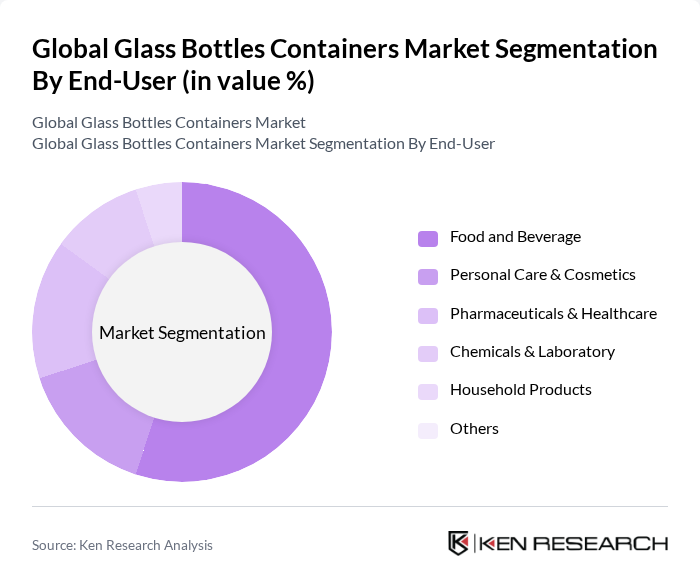 Global Glass Bottles Containers Market Segmentation By End-User (in value %)

Global Glass Bottles Containers Market
Global Glass Bottles Containers Market Segmentation By End-User

Market Segmentation

Food and Beverage
Personal Care & Cosmetics
Pharmaceuticals & Healthcare
Chemicals & Laboratory
Household Products
Others

Source: Ken Research Analysis

KEN RESEARCH