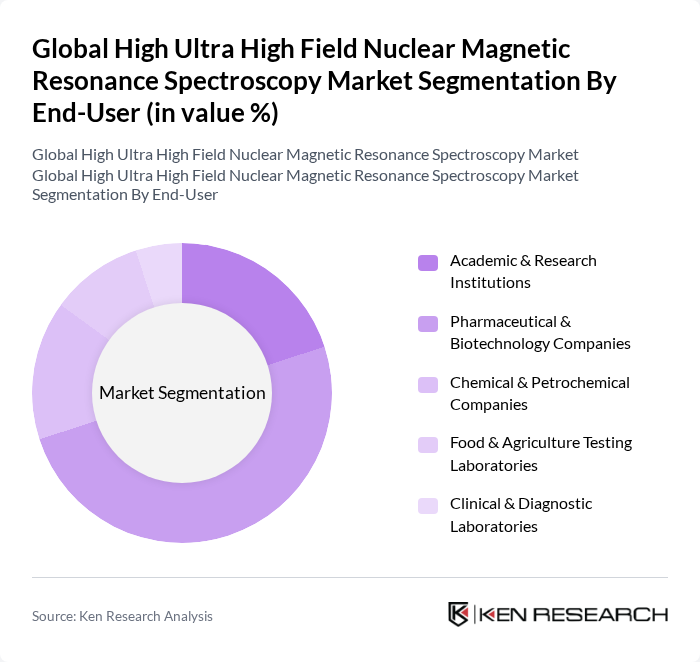 Global High Ultra High Field Nuclear Magnetic Resonance Spectroscopy Market Segmentation By End-User (in value %)

Global High Ultra High Field Nuclear Magnetic Resonance Spectroscopy Market Global High Ultra High Field Nuclear Magnetic Resonance Spectroscopy Market Segmentation By End-User

Market Segmentation

Academic & Research Institutions

Pharmaceutical & Biotechnology Companies

Chemical & Petrochemical Companies

Food & Agriculture Testing Laboratories

Clinical & Diagnostic Laboratories

Source: Ken Research Analysis

KEN RESEARCH