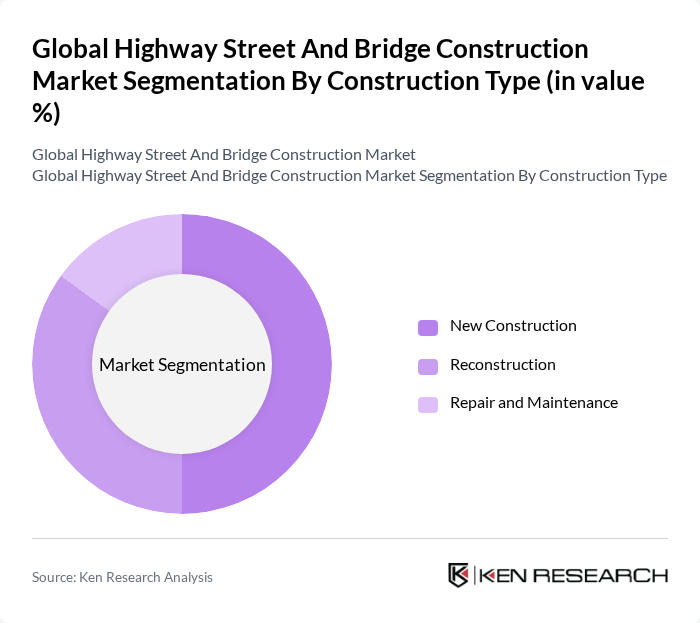 Global Highway Street And Bridge Construction Market Segmentation By Construction Type (in value %)

Global Highway Street And Bridge Construction Market
Global Highway Street And Bridge Construction Market Segmentation By Construction Type

Market Segmentation

New Construction
Reconstruction
Repair and Maintenance

Source: Ken Research Analysis

KEN RESEARCH