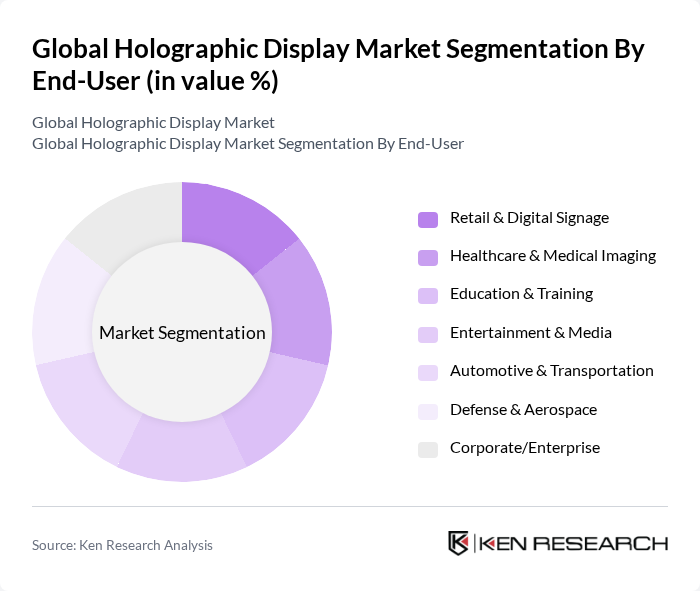 Global Holographic Display Market Segmentation By End-User (in value %)

Global Holographic Display Market
Global Holographic Display Market Segmentation By End-User

Market Segmentation

Retail & Digital Signage
Healthcare & Medical Imaging
Education & Training
Entertainment & Media
Automotive & Transportation
Defense & Aerospace
Corporate/Enterprise

Source: Ken Research Analysis

KEN RESEARCH