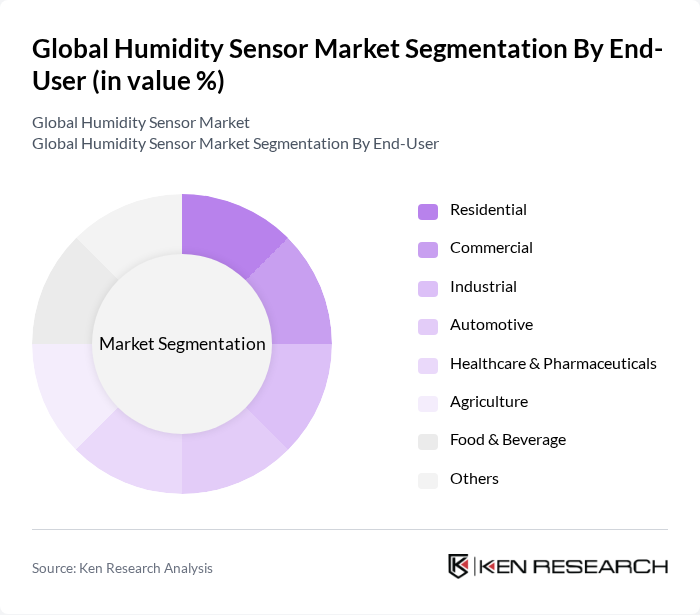 Global Humidity Sensor Market Segmentation By End-User (in value %)

Global Humidity Sensor Market
Global Humidity Sensor Market Segmentation By End-User

Market Segmentation

Residential
Commercial
Industrial
Automotive
Healthcare & Pharmaceuticals
Agriculture
Food & Beverage
Others

Source: Ken Research Analysis

KEN RESEARCH