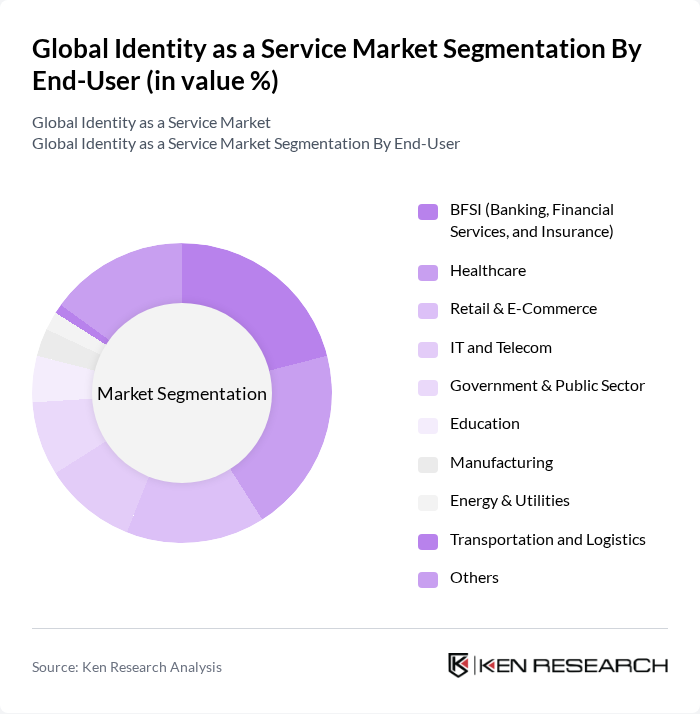 Global Identity as a Service Market Segmentation By End-User (in value %)

Global Identity as a Service Market
Global Identity as a Service Market Segmentation By End-User

Market Segmentation

BFSI (Banking, Financial Services, and Insurance)
Healthcare
Retail & E-Commerce
IT and Telecom
Government & Public Sector
Education
Manufacturing
Energy & Utilities
Transportation and Logistics
Others

Source: Ken Research Analysis

KEN RESEARCH