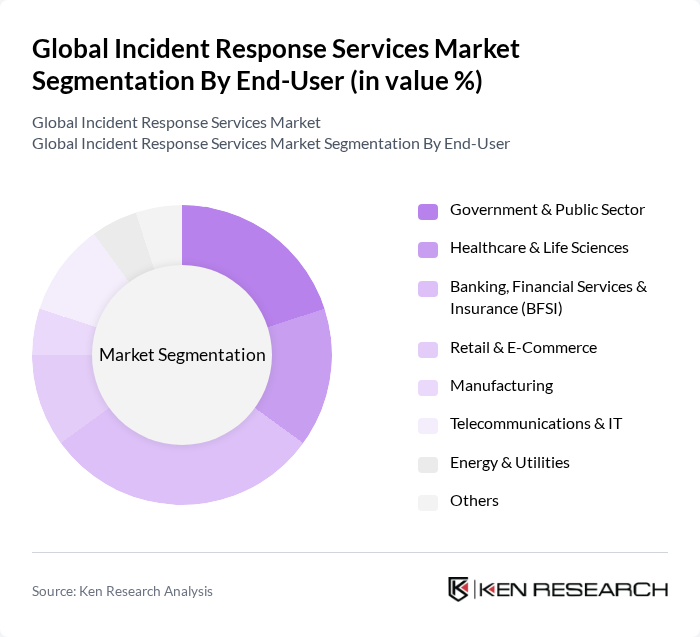 Global Incident Response Services Market Segmentation By End-User (in value %)

Global Incident Response Services Market
Global Incident Response Services Market Segmentation By End-User

Market Segmentation

Government & Public Sector
Healthcare & Life Sciences
Banking, Financial Services & Insurance (BFSI)
Retail & E-Commerce
Manufacturing
Telecommunications & IT
Energy & Utilities
Others

Source: Ken Research Analysis

KEN RESEARCH