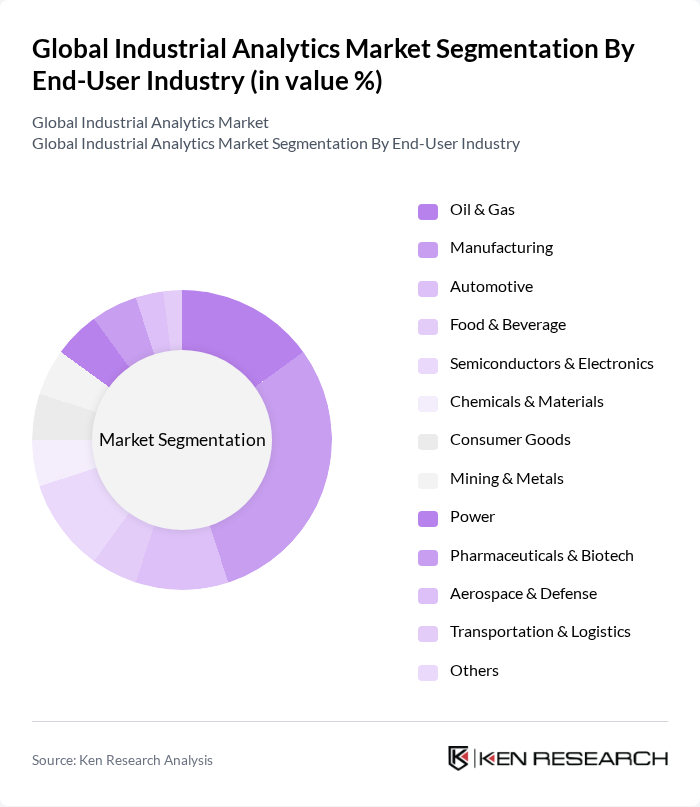 Global Industrial Analytics Market Segmentation By End-User Industry (in value %)

Global Industrial Analytics Market
Global Industrial Analytics Market Segmentation By End-User Industry

Market Segmentation

Oil & Gas
Manufacturing
Automotive
Food & Beverage
Semiconductors & Electronics
Chemicals & Materials
Consumer Goods
Mining & Metals
Power
Pharmaceuticals & Biotech
Aerospace & Defense
Transportation & Logistics
Others

Source: Ken Research Analysis

KEN RESEARCH