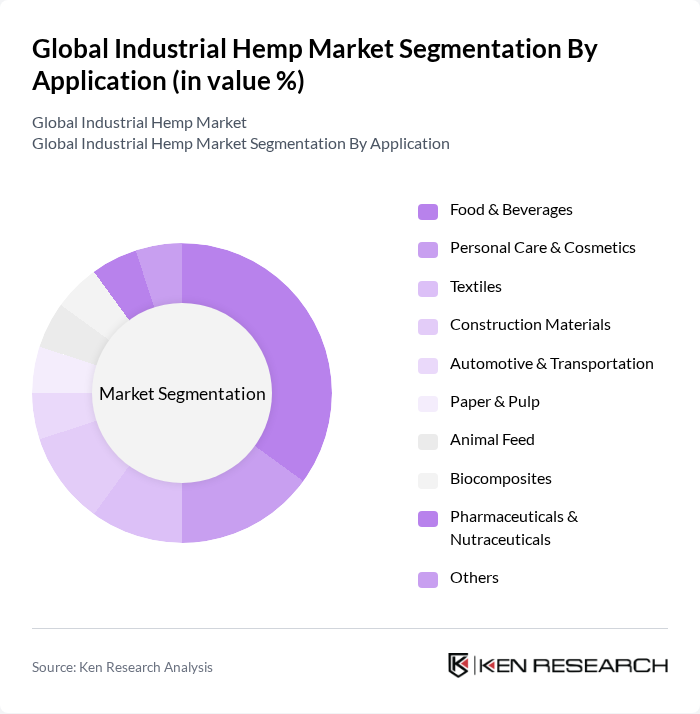 Global Industrial Hemp Market Segmentation By Application (in value %)

Global Industrial Hemp Market
Global Industrial Hemp Market Segmentation By Application

Market Segmentation

Food & Beverages
Personal Care & Cosmetics
Textiles
Construction Materials
Automotive & Transportation
Paper & Pulp
Animal Feed
Biocomposites
Pharmaceuticals & Nutraceuticals
Others

Source: Ken Research Analysis

KEN RESEARCH