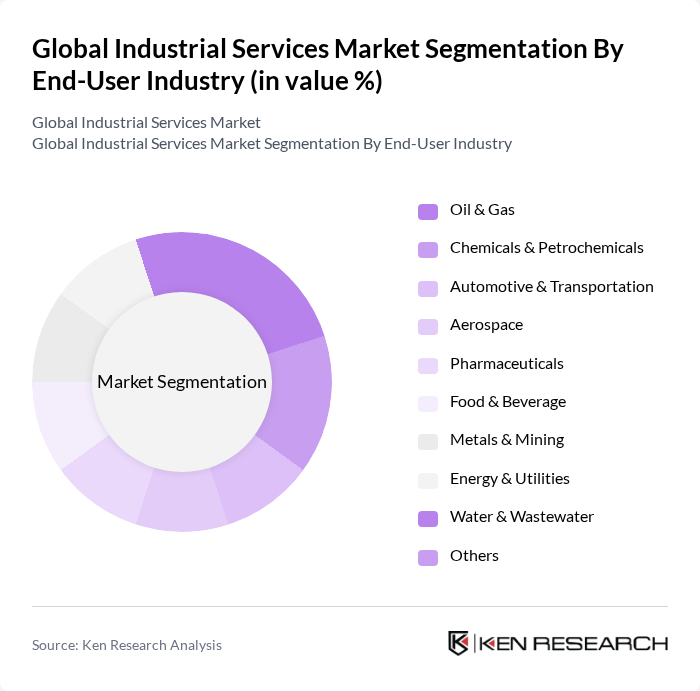 Global Industrial Services Market Segmentation By End-User Industry (in value %)

Global Industrial Services Market
Global Industrial Services Market Segmentation By End-User Industry

Market Segmentation

Oil & Gas
Chemicals & Petrochemicals
Automotive & Transportation
Aerospace
Pharmaceuticals
Food & Beverage
Metals & Mining
Energy & Utilities
Water & Wastewater
Others

Source: Ken Research Analysis

KEN RESEARCH