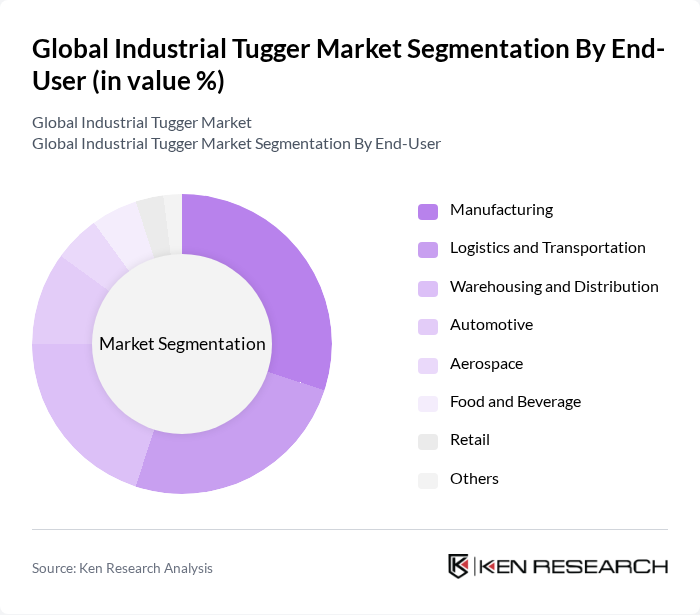 Global Industrial Tugger Market Segmentation By End-User (in value %)

Global Industrial Tugger Market
Global Industrial Tugger Market Segmentation By End-User

Market Segmentation

Manufacturing
Logistics and Transportation
Warehousing and Distribution
Automotive
Aerospace
Food and Beverage
Retail
Others

Source: Ken Research Analysis

KEN RESEARCH